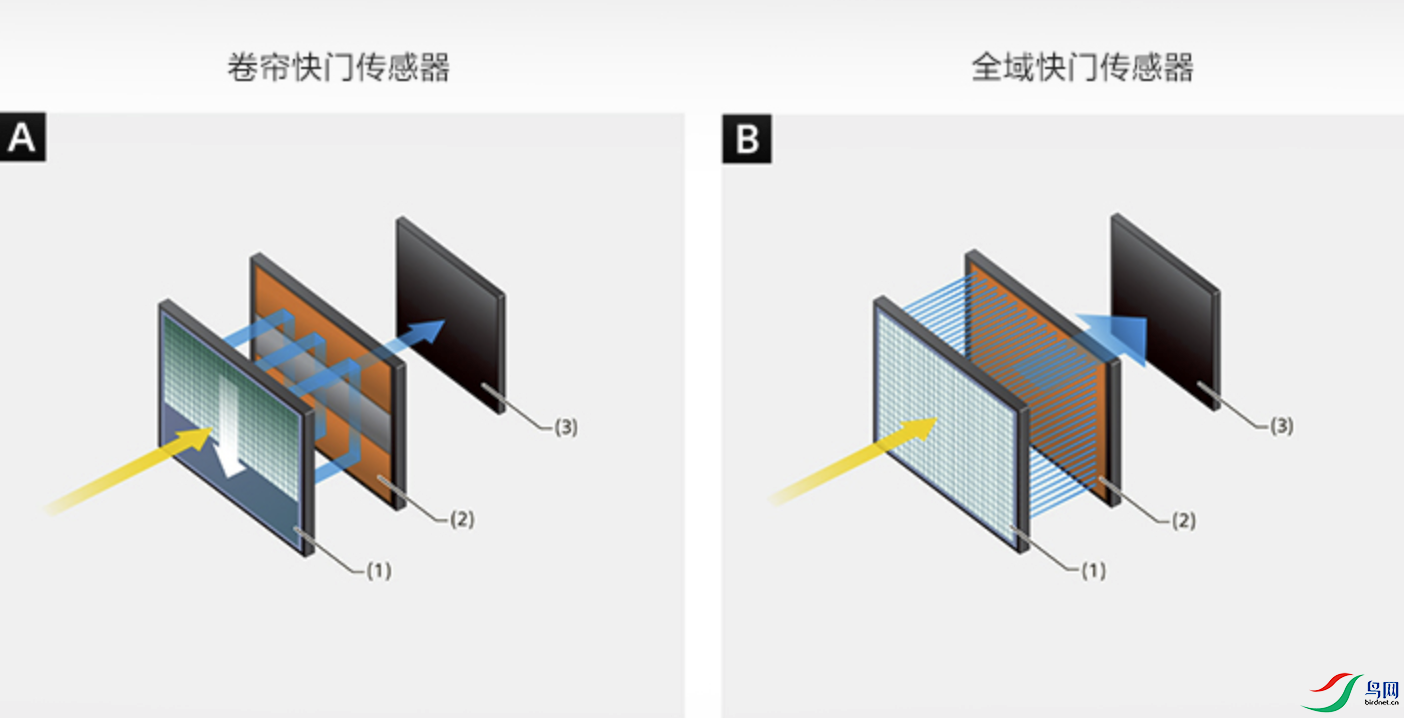 卷帘快门传感器

A

(3)

(2)

(1)

全域快门传感器

B

(3)

(2)

(1)

鸟网
birdnet.cn